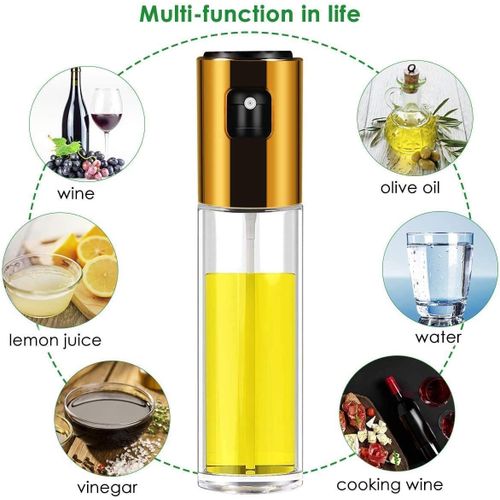 Multi-function in life

wine

olive oil

lemon juice

water

vinegar

cooking wine